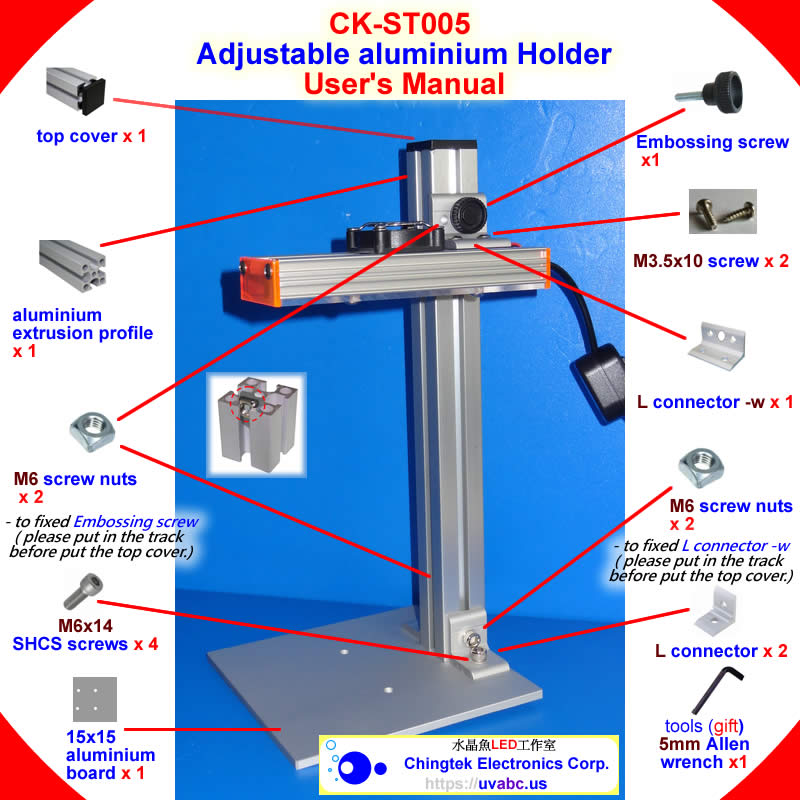 CK-ST005
Adjustable aluminium Holder
User's Manual

top cover x 1

aluminium extrusion profile x 1

M6 screw nuts x 2

- to fixed Embossing screw ( please put in the track before put the top cover.)

M6x14 SHCS screws x 4

15x15 aluminium board x 1

Embossing screw x1

M3.5x10 screw x 2

L connector -w x 1

M6 screw nuts x 2

- to fixed L connector -w ( please put in the track before put the top cover.)

L connector x 2

tools (gift) 5mm Allen wrench x1

水晶魚LED工作室
Chingtek Electronics Corp.
https://uvabc.us